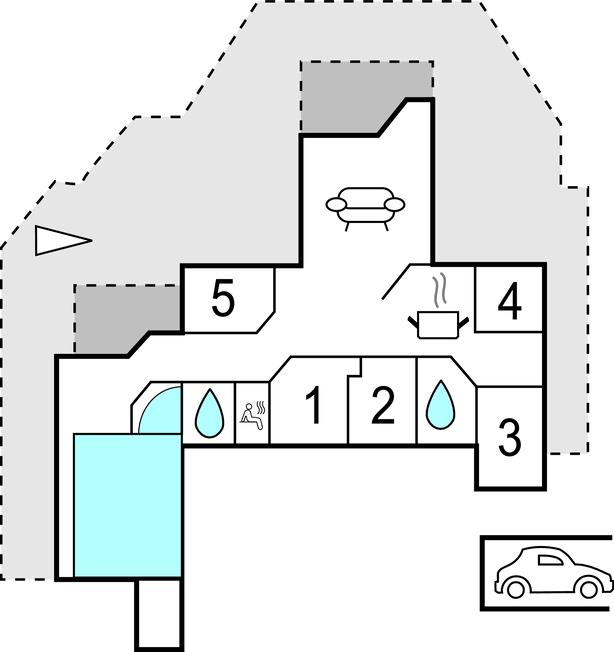 5
4
1
2
3