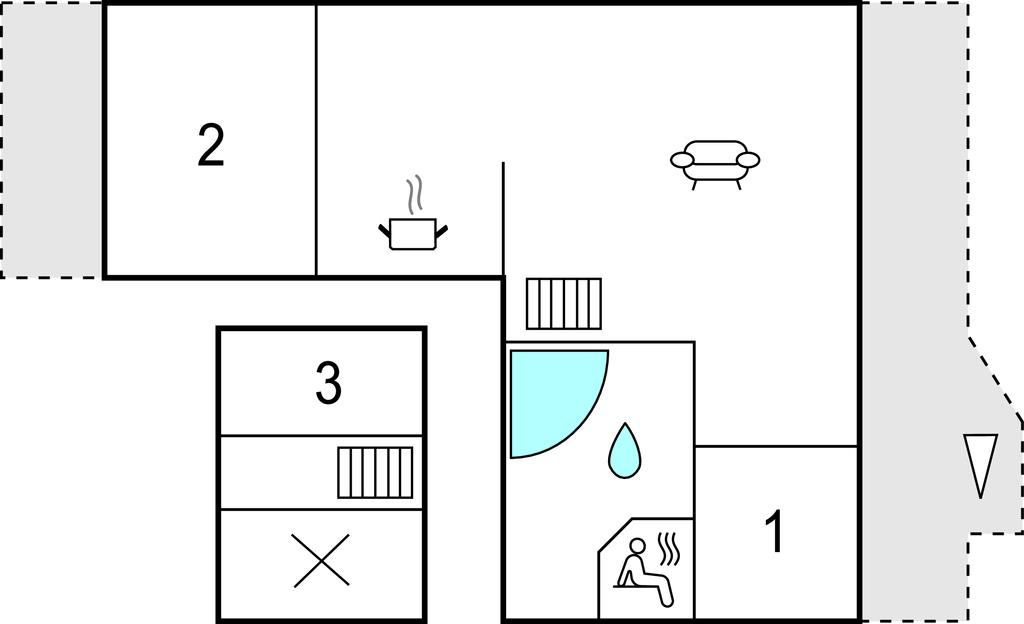 2

3

1