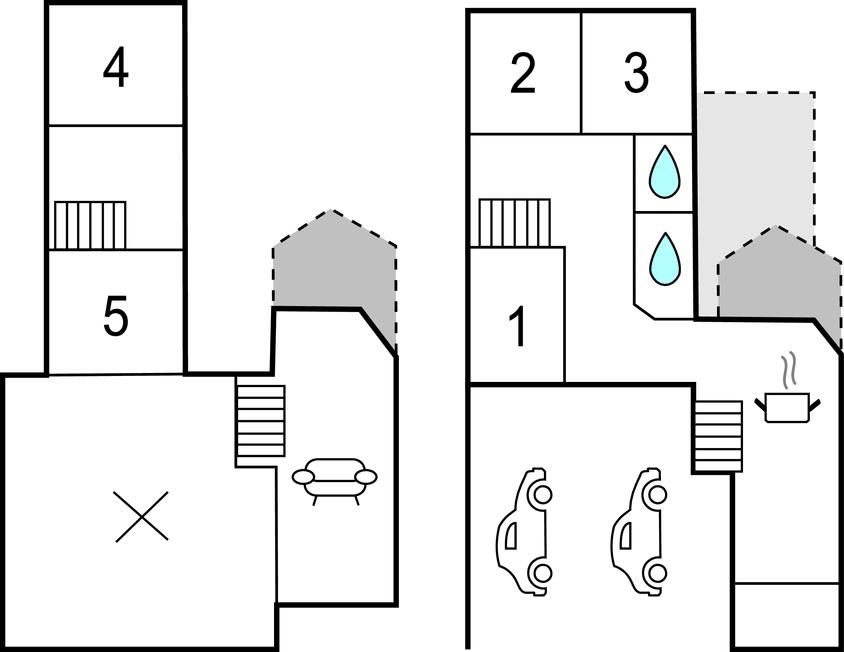 4

5

2

3

1