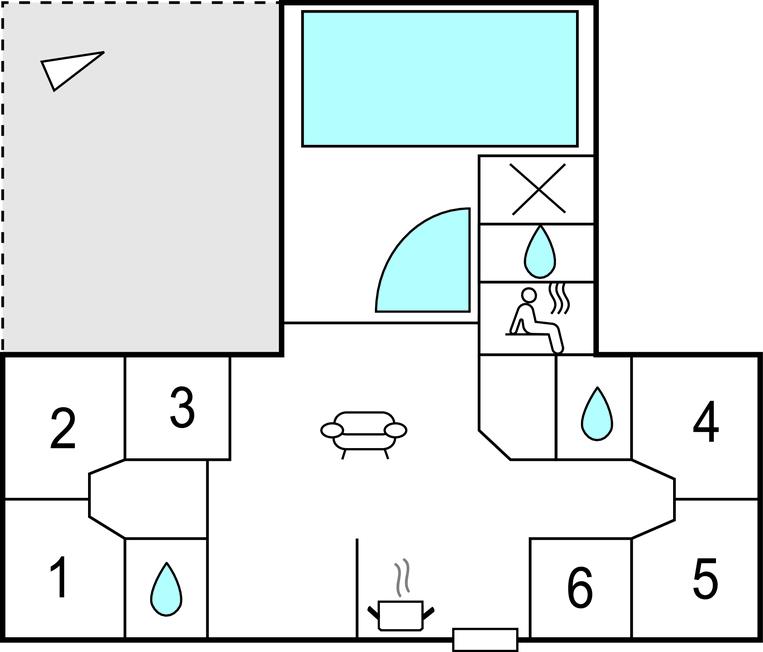 2

3

4

1

6

5