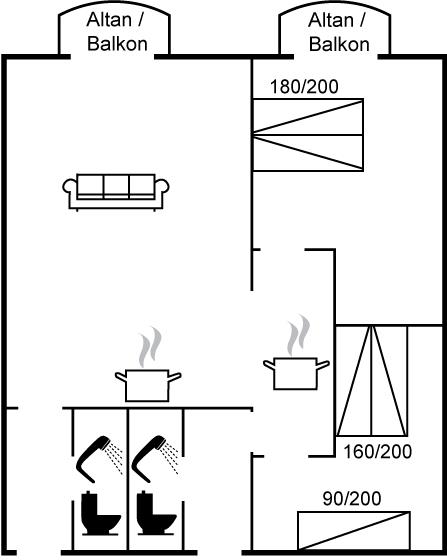 Altan / Balkon

Altan / Balkon

180/200

160/200

90/200