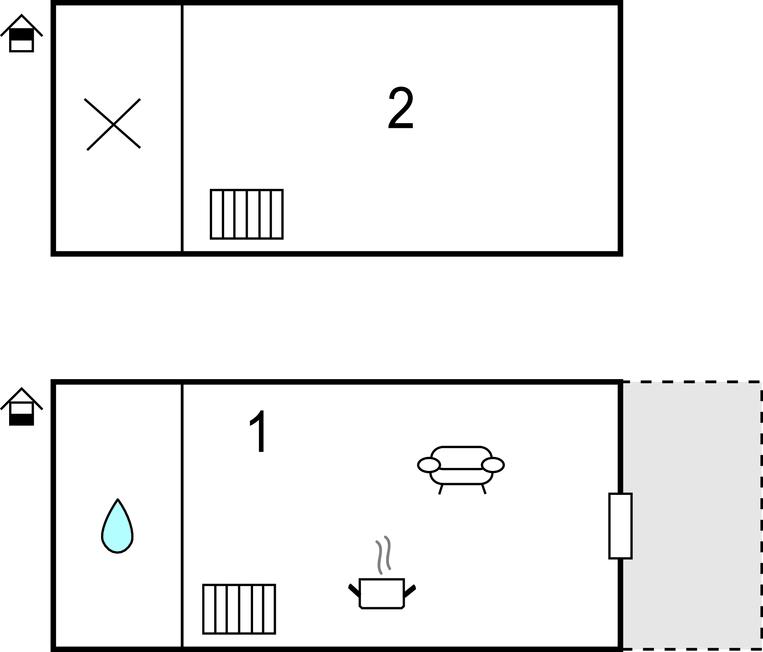 2

1