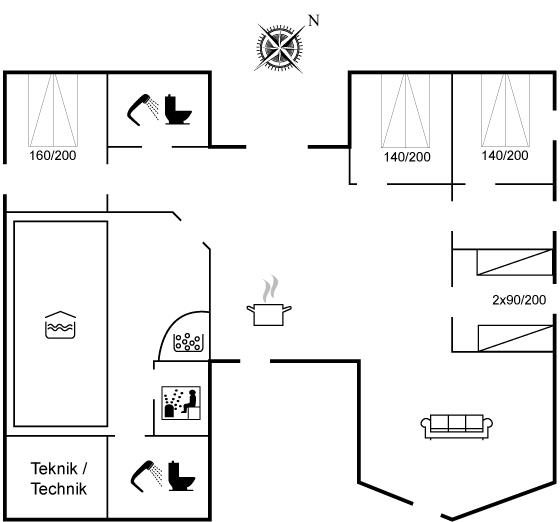 N

160/200

140/200

140/200

2x90/200

Teknik /
Technik