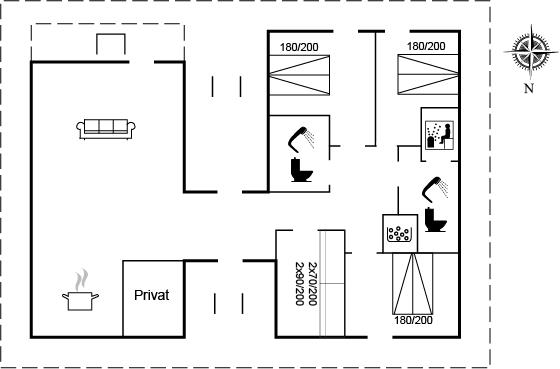 180/200
180/200
N
2x70/200
2x90/200
Privat
180/200