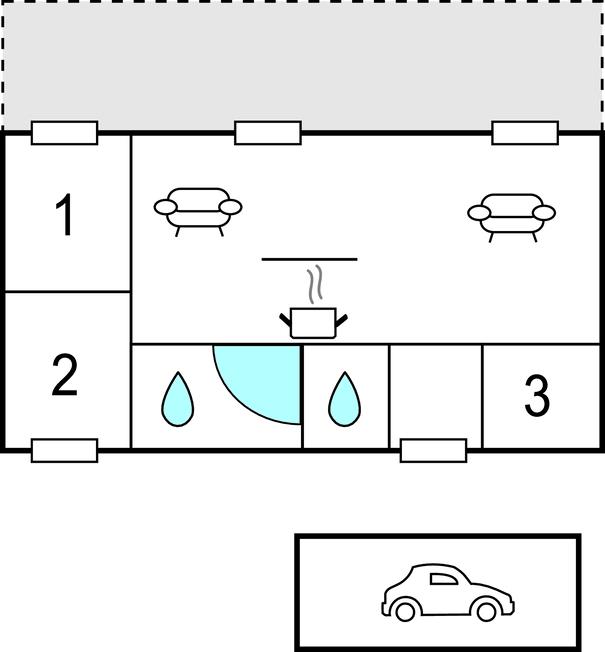 1

2

3