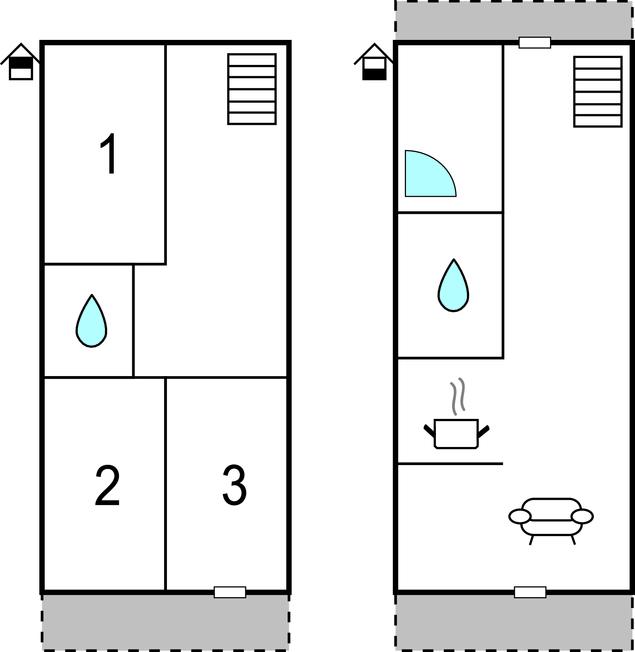 1

2

3