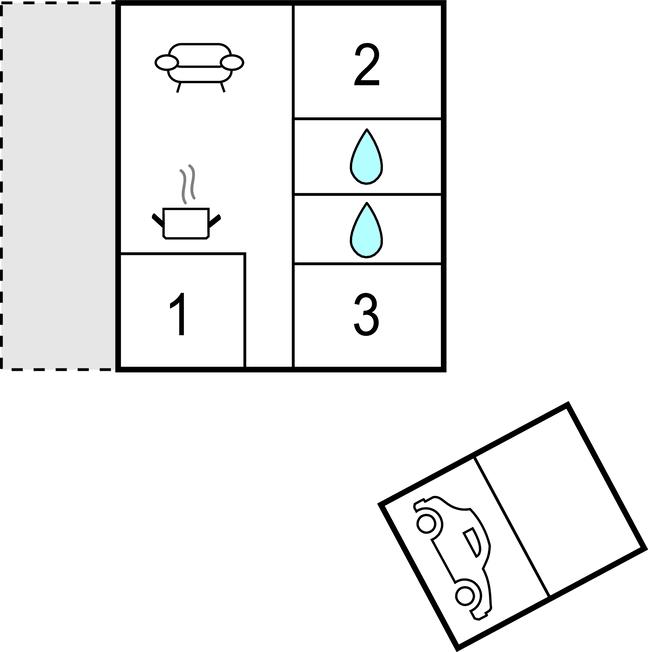 2

1

3