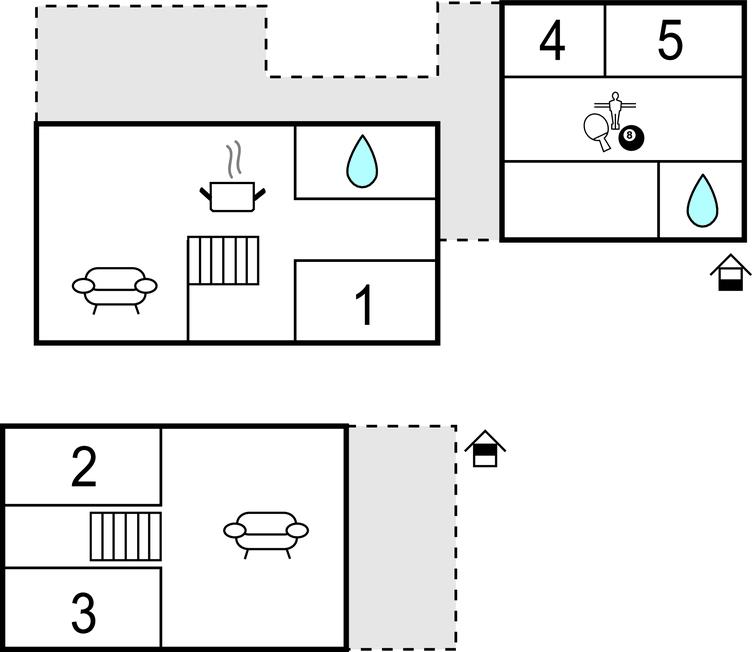 4
5
8
1
2
3