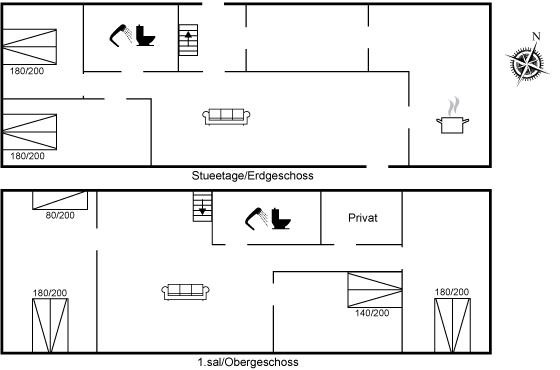 180/200

N

180/200

Stueetage/Erdgeschoss

80/200

Privat

180/200

180/200

140/200

1.sal/Obergeschoss