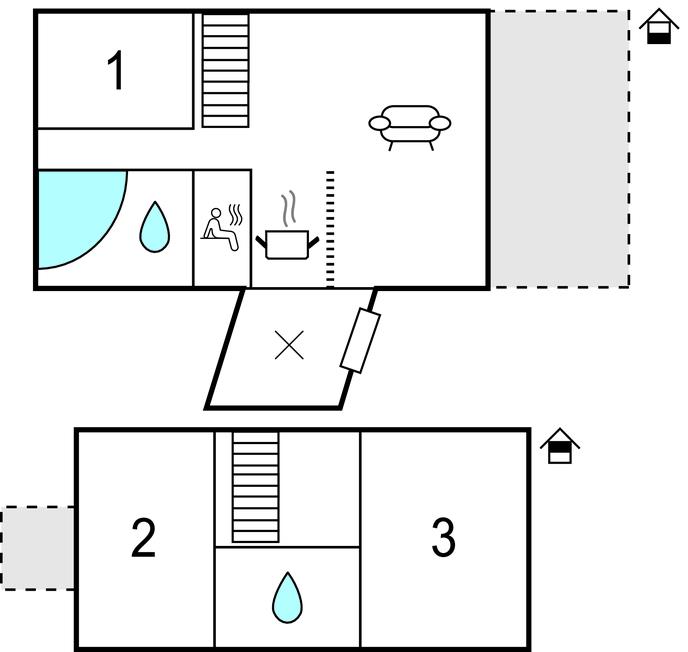 1

2

3