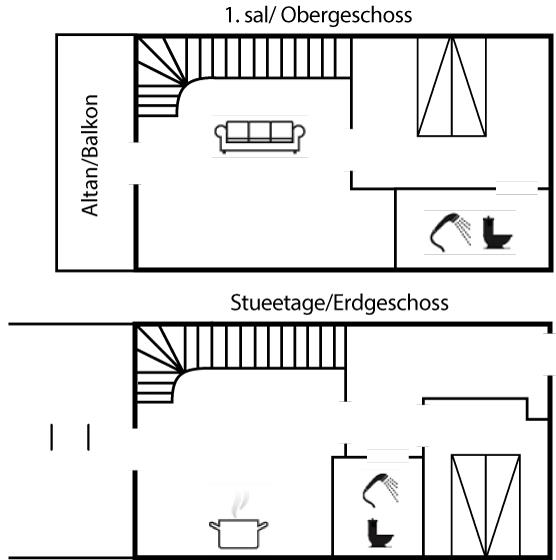 1. sal/ Obergeschoss

Altan/Balkon

Stueetage/Erdgeschoss