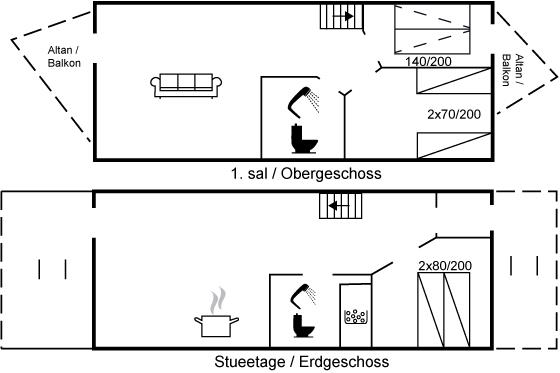 Altan / Balkon

140/200

Altan / Balkon

2x70/200

1. sal / Obergeschoss

2x80/200

Stueetage / Erdgeschoss