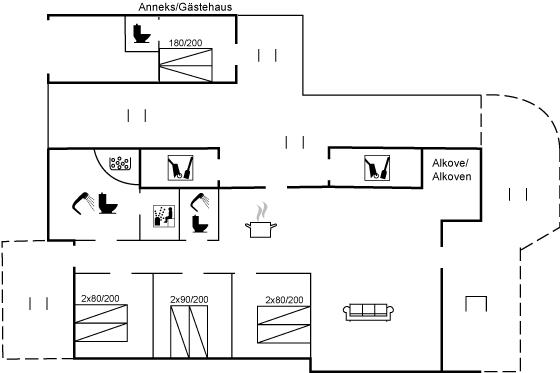 Anneks/Gästehaus

180/200

Alkove/
Alkoven

2x80/200

2x90/200

2x80/200