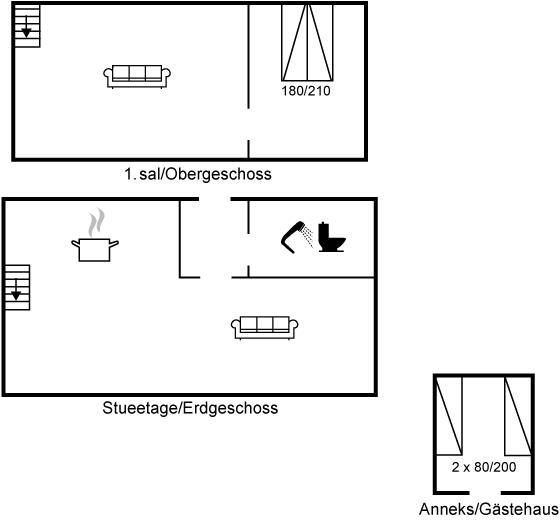 180/210

1. sal/Obergeschoss

Stueetage/Erdgeschoss

2 x 80/200

Anneks/Gästehaus